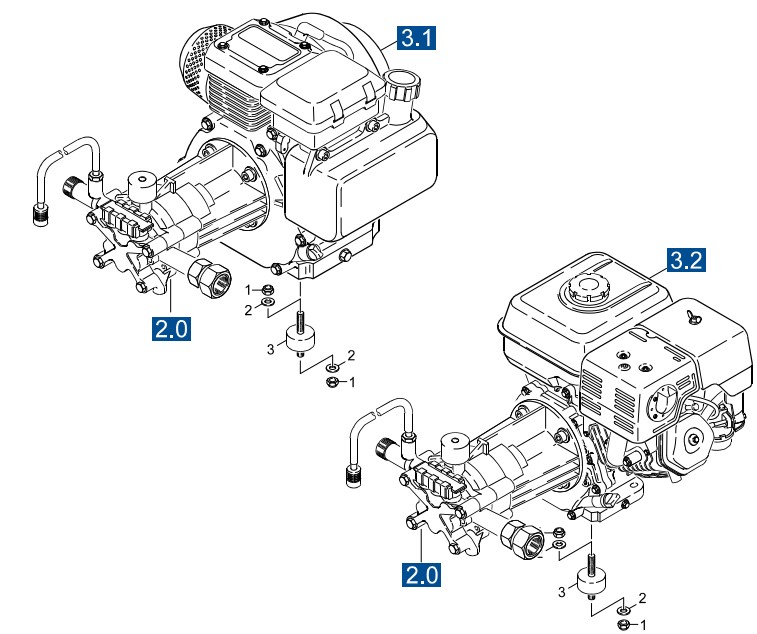 3.1

1
2
2.0
3
2
1

3.2

2.0
3
2
1